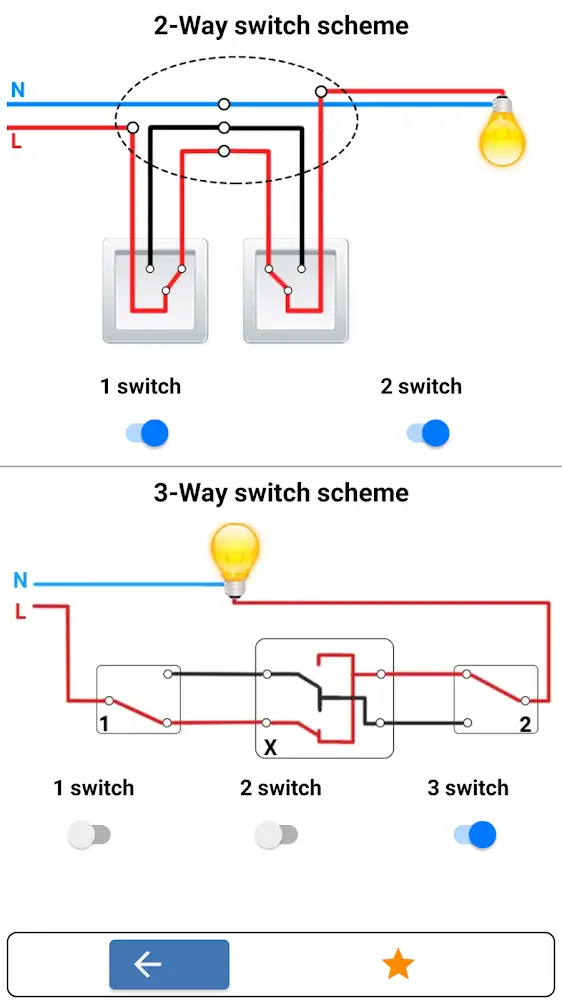 2-Way switch scheme

N

L

1 switch

2 switch

3-Way switch scheme

N

L

1

X

2

1 switch

2 switch

3 switch