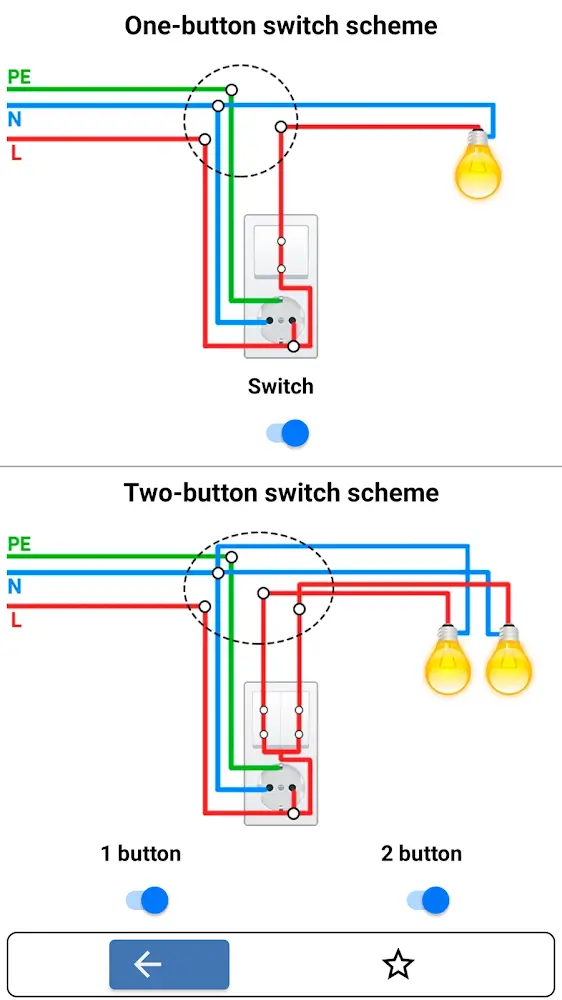 One-button switch scheme

PE
N
L

Switch

Two-button switch scheme

PE
N
L

1 button

2 button