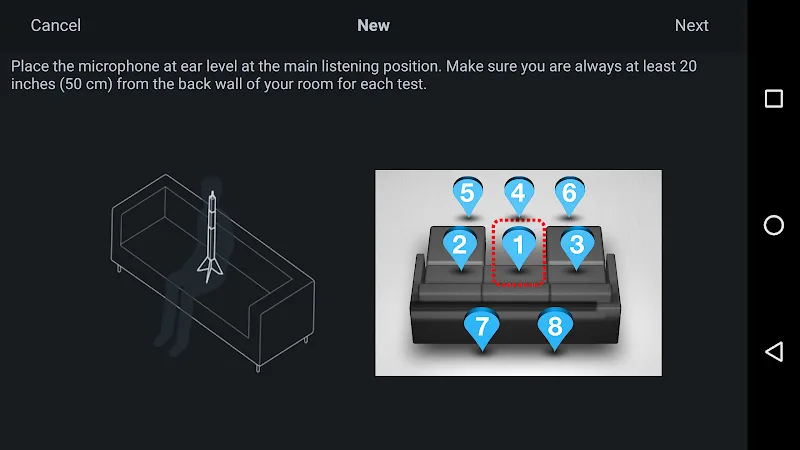 Cancel New Next

Place the microphone at ear level at the main listening position. Make sure you are always at least 20 inches (50 cm) from the back wall of your room for each test.

5 4 6
2 1 3
7 8